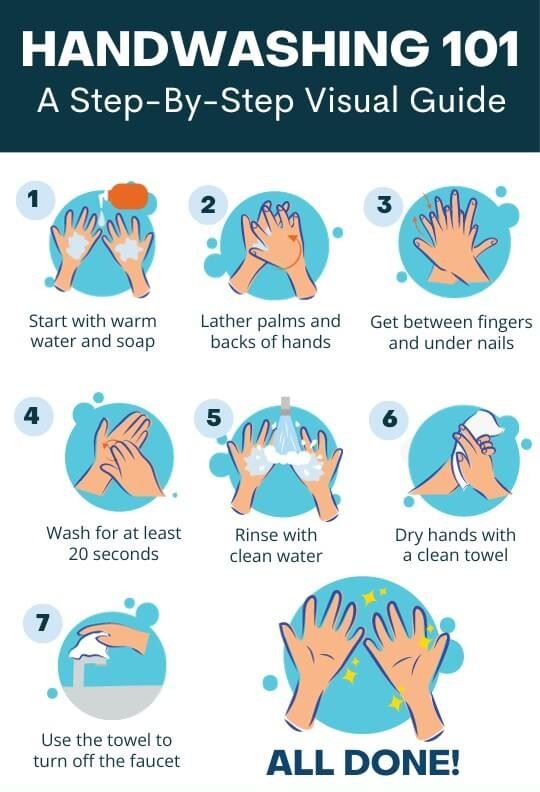 HANDWASHING 101
A Step-By-Step Visual Guide

1
Start with warm water and soap

2
Lather palms and backs of hands

3
Get between fingers and under nails

4
Wash for at least 20 seconds

5
Rinse with clean water

6
Dry hands with a clean towel

7
Use the towel to turn off the faucet

ALL DONE!